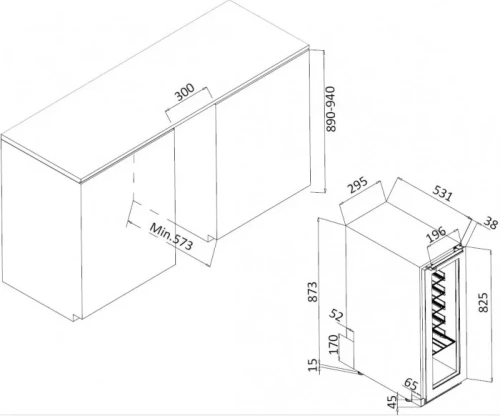 300
890-940
Min.573
295
531
38
196
873
825
52
170
15
65
45