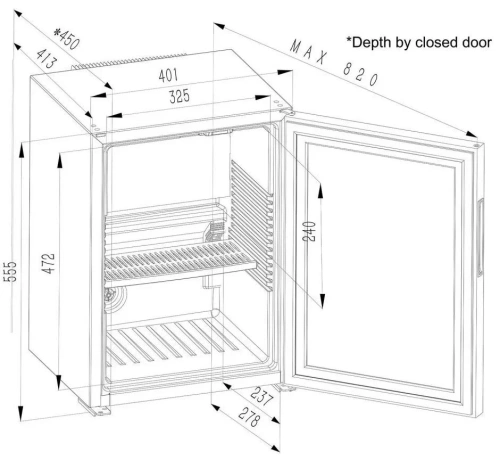 *450
413
401
325
MAX 820
*Depth by closed door
555
472
240
237
278