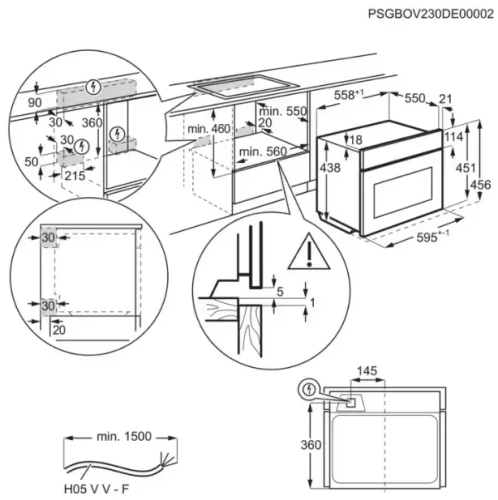 PSGBOV230DE00002

90
30
360
30
50
215

min. 460
min. 550
20
min. 560

$558^{+1}$
550
21
18
114
438
451
456
$595^{+-1}$

30
30
20

5
1

145
360

min. 1500
H05 V V - F