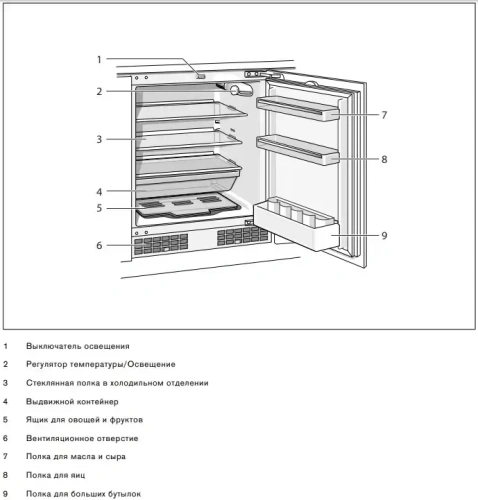 1
2
3
4
5
6
7
8
9

1 Выключатель освещения

2 Регулятор температуры/Освещение

3 Стеклянная полка в холодильном отделении

4 Выдвижной контейнер

5 Ящик для овощей и фруктов

6 Вентиляционное отверстие

7 Полка для масла и сыра

8 Полка для яиц

9 Полка для больших бутылок