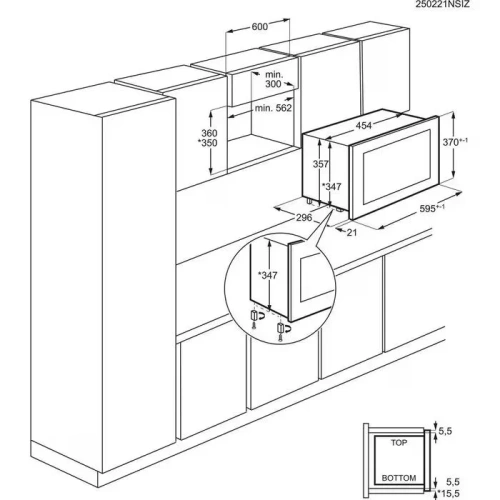 250221NSIZ

600

min. 300

min. 562

360
*350

454

370$^{+-1}$

357

*347

296

21

595$^{+-1}$

*347

5,5

TOP

BOTTOM

5,5

*15,5