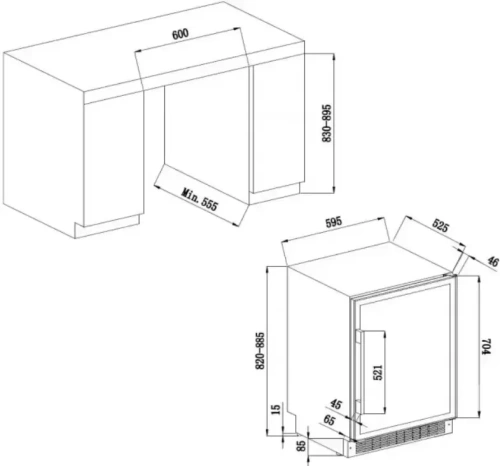 600
830-895
Min. 555
595
525
46
820-885
704
521
45
65
15
85