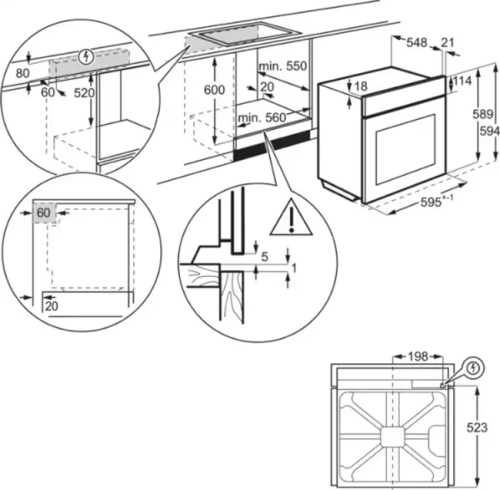 80
60
520
600
min. 550
20
min. 560
548
21
18
114
589
594
595$^{+-1}$
60
20
5
1
198
523