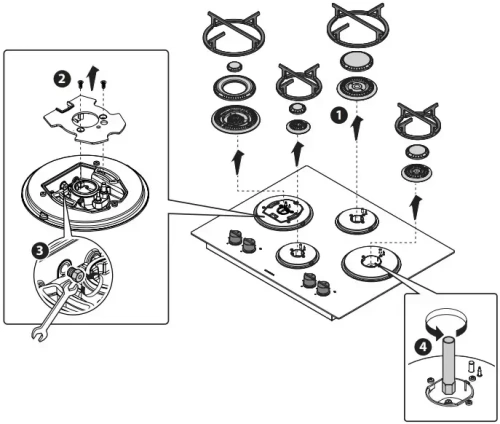 2

1

3

4