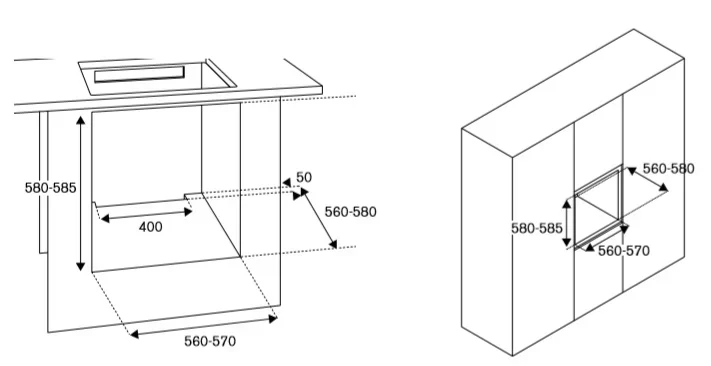 580-585

400

50

560-580

560-570

560-580

580-585

560-570