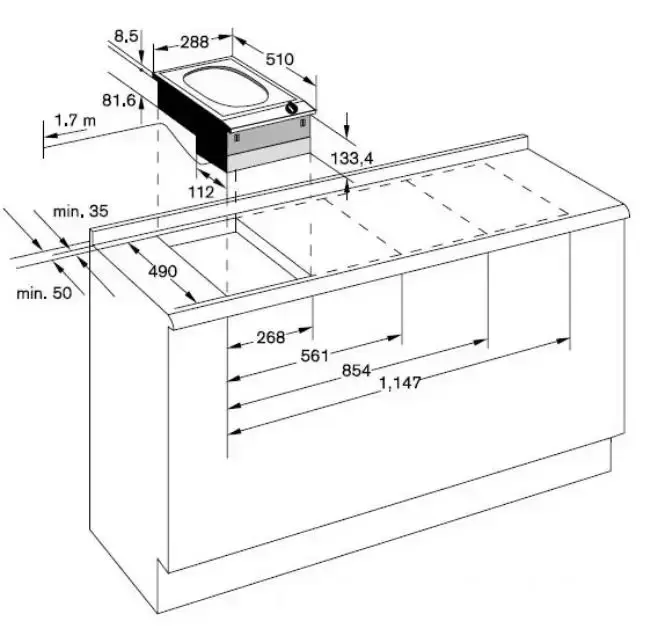 8,5
288
510
81,6
1,7 m
133,4
112
min. 35
490
min. 50
268
561
854
1,147