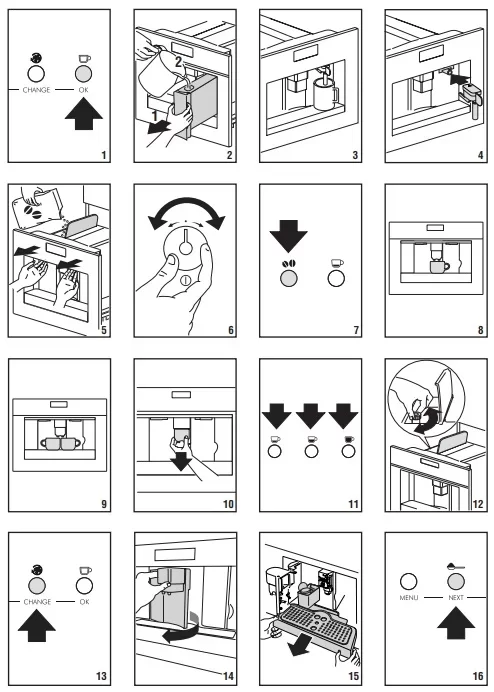 CHANGE OK
1

2
1
2

3

4

5

6

7

8

9

10

11

12

CHANGE OK
13

14

15

MENU NEXT
16