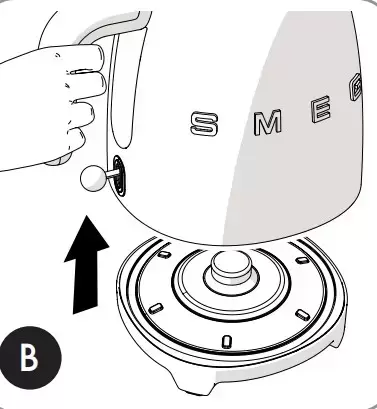 SMEG

B