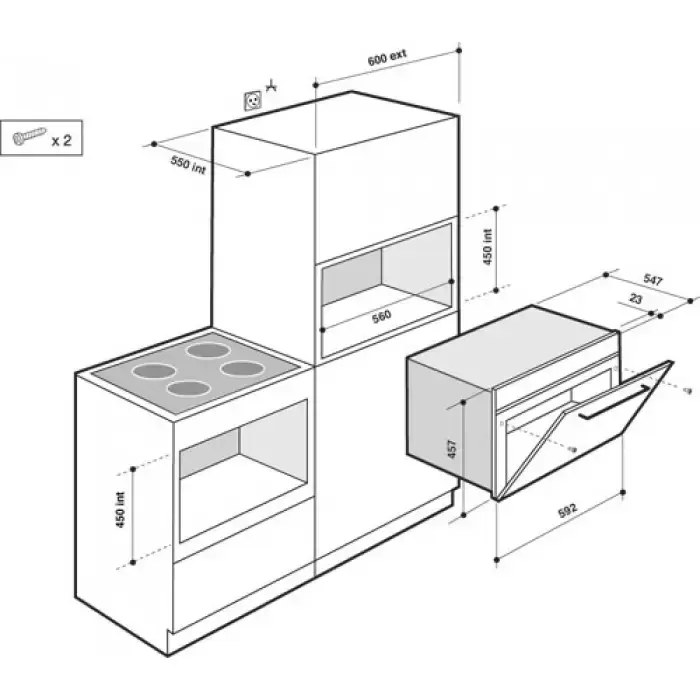 x 2

600 ext

550 int

450 int

560

547

23

457

592

450 int