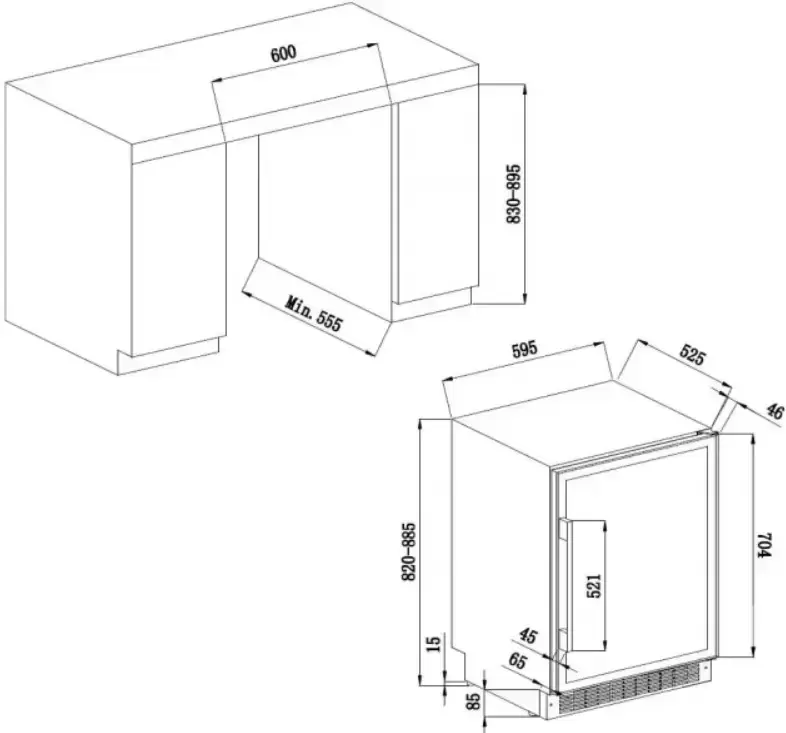 600

830-895

Min. 555

595

525

46

820-885

704

521

45

65

15

85