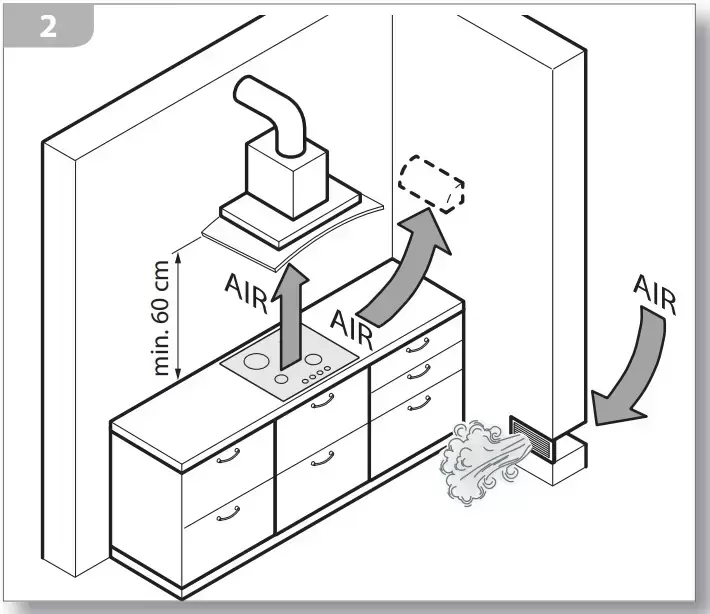 2

min. 60 cm

AIR

AIR

AIR