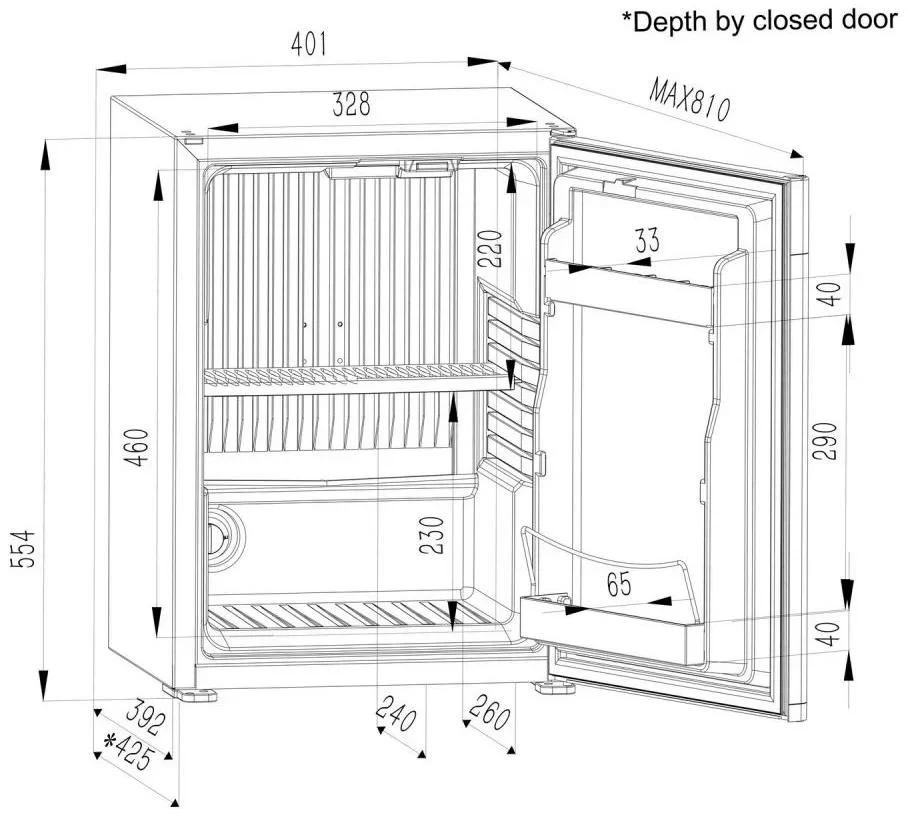 *Depth by closed door

401

MAX810

328

220

33

40

460

290

554

230

65

40

392

*425

240

260