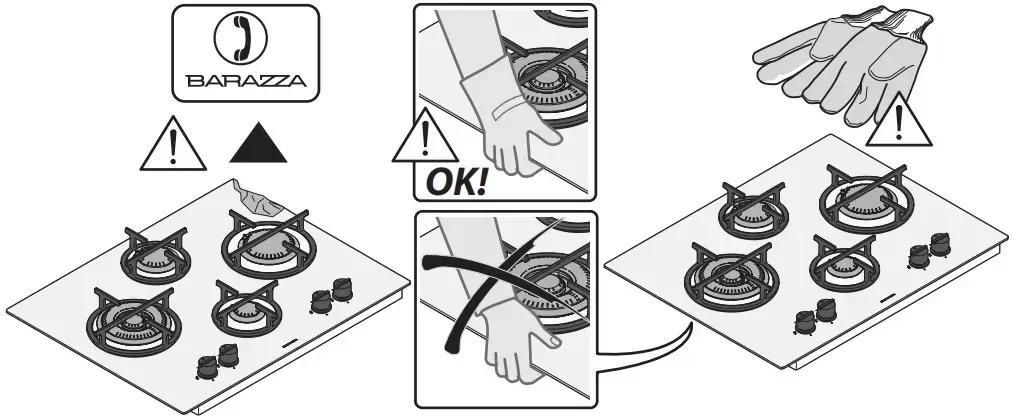 BARAZZA

OK!