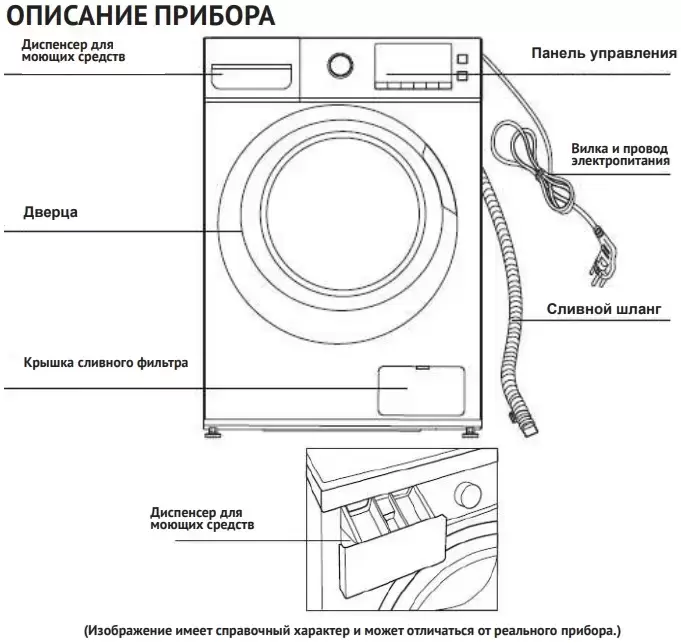 ОПИСАНИЕ ПРИБОРА

Диспенсер для моющих средств

Панель управления

Вилка и провод электропитания

Дверца

Сливной шланг

Крышка сливного фильтра

Диспенсер для моющих средств

(Изображение имеет справочный характер и может отличаться от реального прибора.)